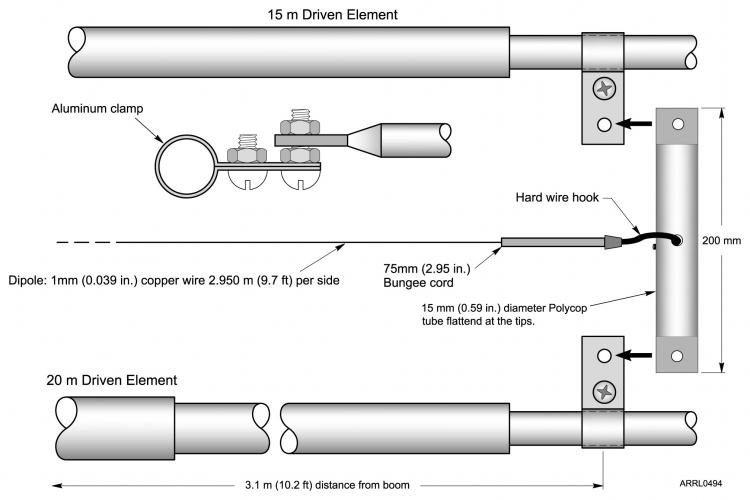 15 m Driven Element

Aluminum clamp

Hard wire hook

200 mm

Dipole: 1mm (0.039 in.) copper wire 2.950 m (9.7 ft) per side

75mm (2.95 in.)
Bungee cord

15 mm (0.59 in.) diameter Polycop tube flattend at the tips.

20 m Driven Element

3.1 m (10.2 ft) distance from boom

ARRL0494